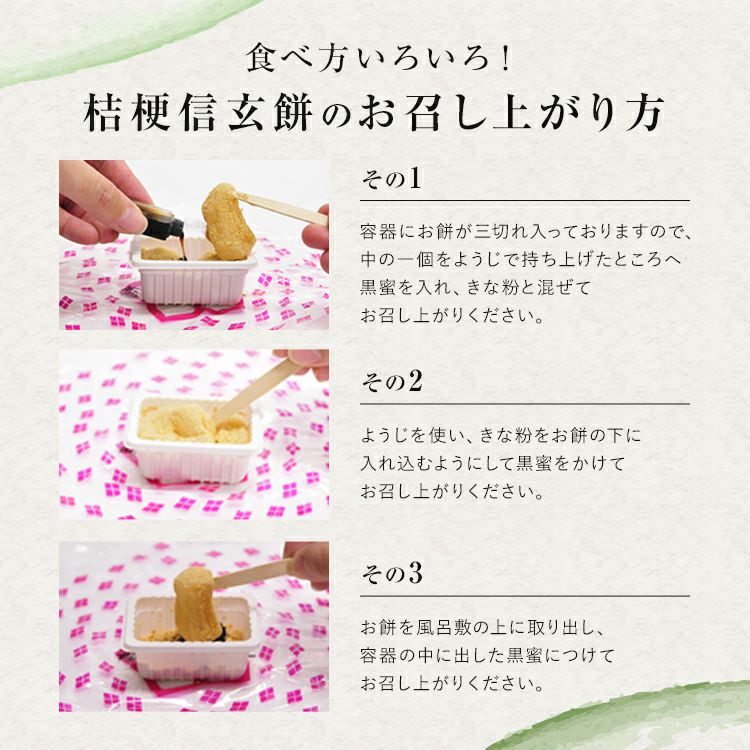 食べ方いろいろ!
桔梗信玄餅のお召し上がり方

その1

容器にお餅が三切れ入っておりますので、中の一個をようじで持ち上げたところへ黒蜜を入れ、きな粉と混ぜてお召し上がりください。

その2

ようじを使い、きな粉をお餅の下に入れ込むようにして黒蜜をかけてお召し上がりください。

その3

お餅を風呂敷の上に取り出し、容器の中に出した黒蜜につけてお召し上がりください。