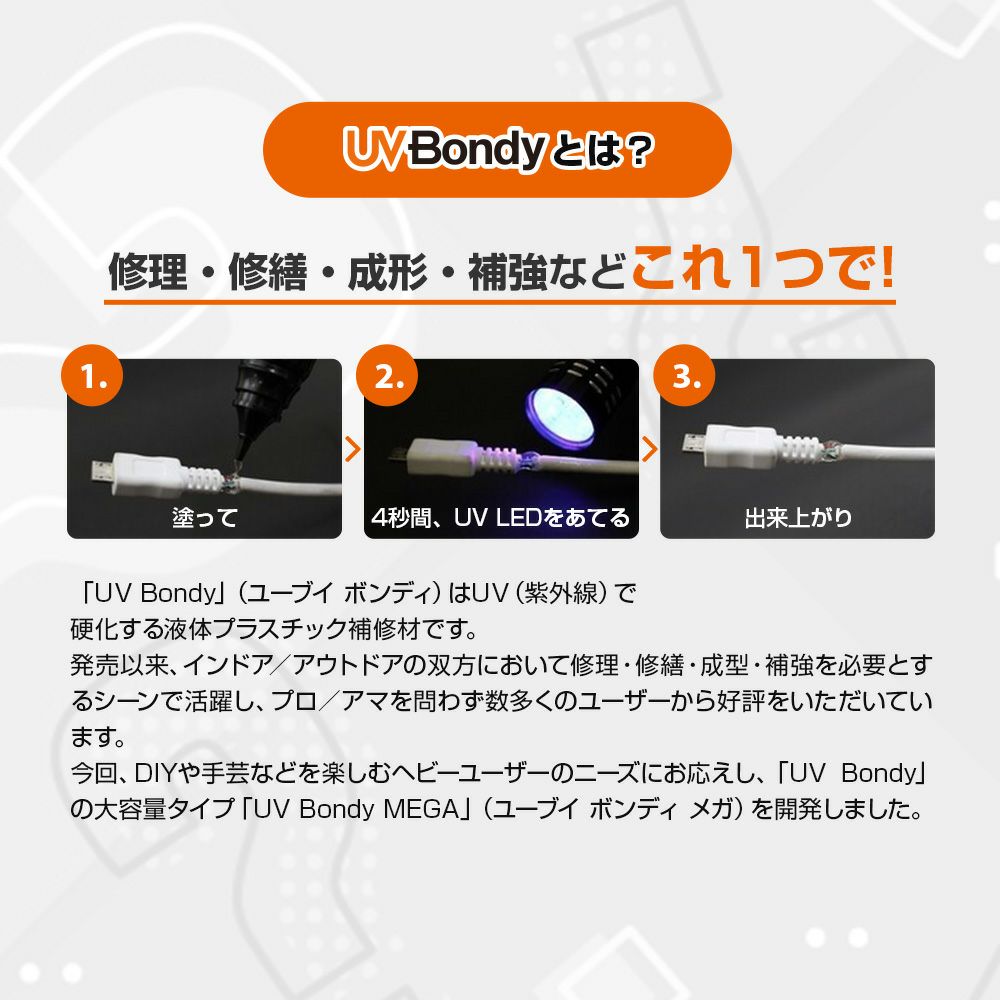 UV Bondyとは？

修理・修繕・成形・補強などこれ1つで!

1.
塗って

2.
4秒間、UV LEDをあてる

3.
出来上がり

「UV Bondy」（ユーブイ ボンディ）はUV（紫外線）で硬化する液体プラスチック補修材です。
発売以来、インドア／アウトドアの双方において修理・修繕・成型・補強を必要とするシーンで活躍し、プロ／アマを問わず数多くのユーザーから好評をいただいています。
今回、DIYや手芸などを楽しむヘビーユーザーのニーズにお応えし、「UV Bondy」の大容量タイプ「UV Bondy MEGA」（ユーブイ ボンディ メガ）を開発しました。